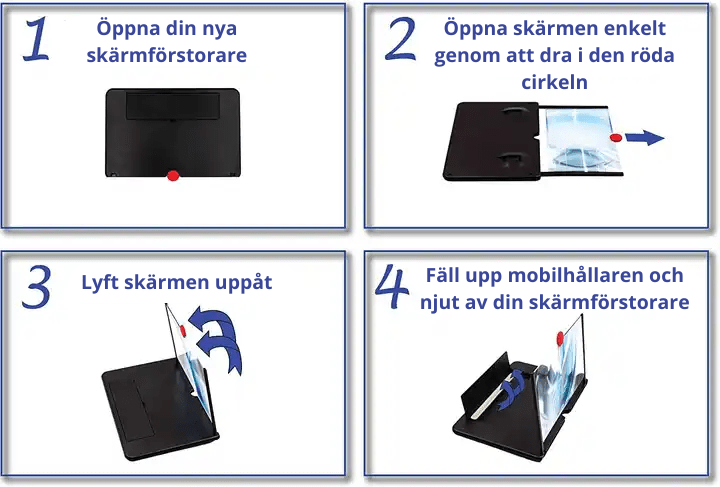 1 Öppna din nya skärmförstorare

2 Öppna skärmen enkelt genom att dra i den röda cirkeln

3 Lyft skärmen uppåt

4 Fäll upp mobilhållaren och njut av din skärmförstorare